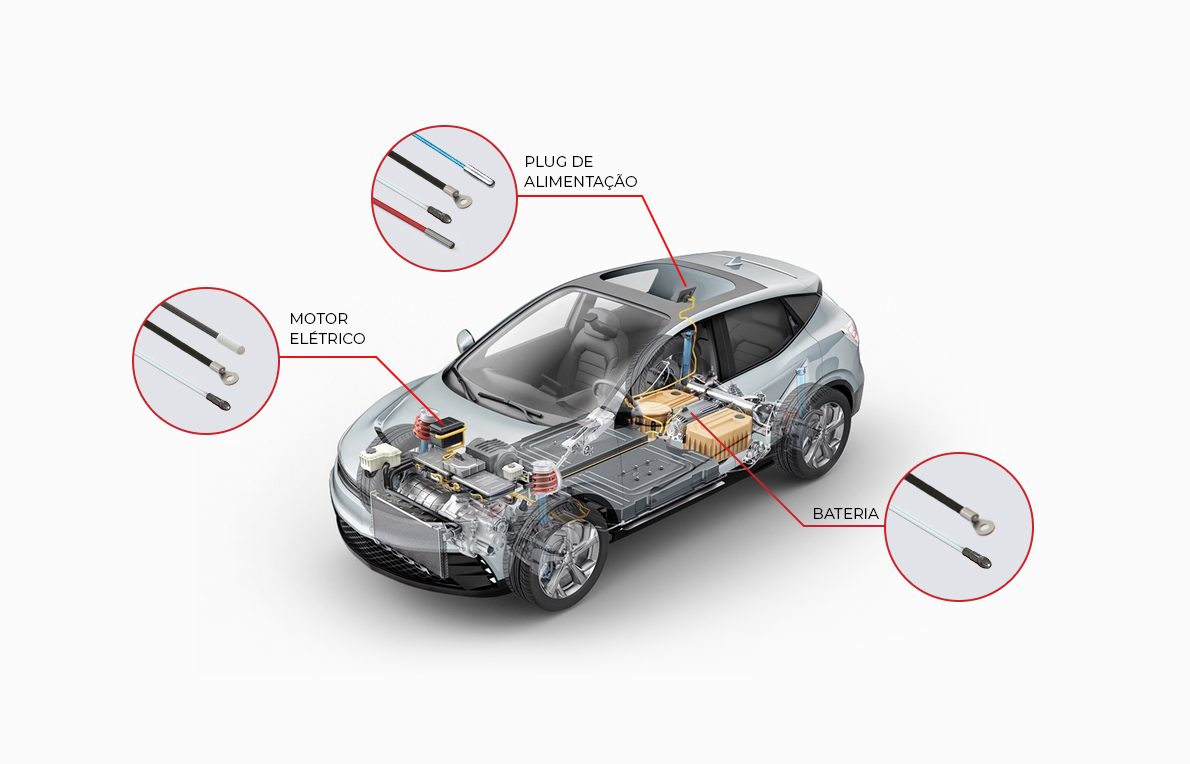 PLUG DE ALIMENTAÇÃO

MOTOR ELÉTRICO

BATERIA